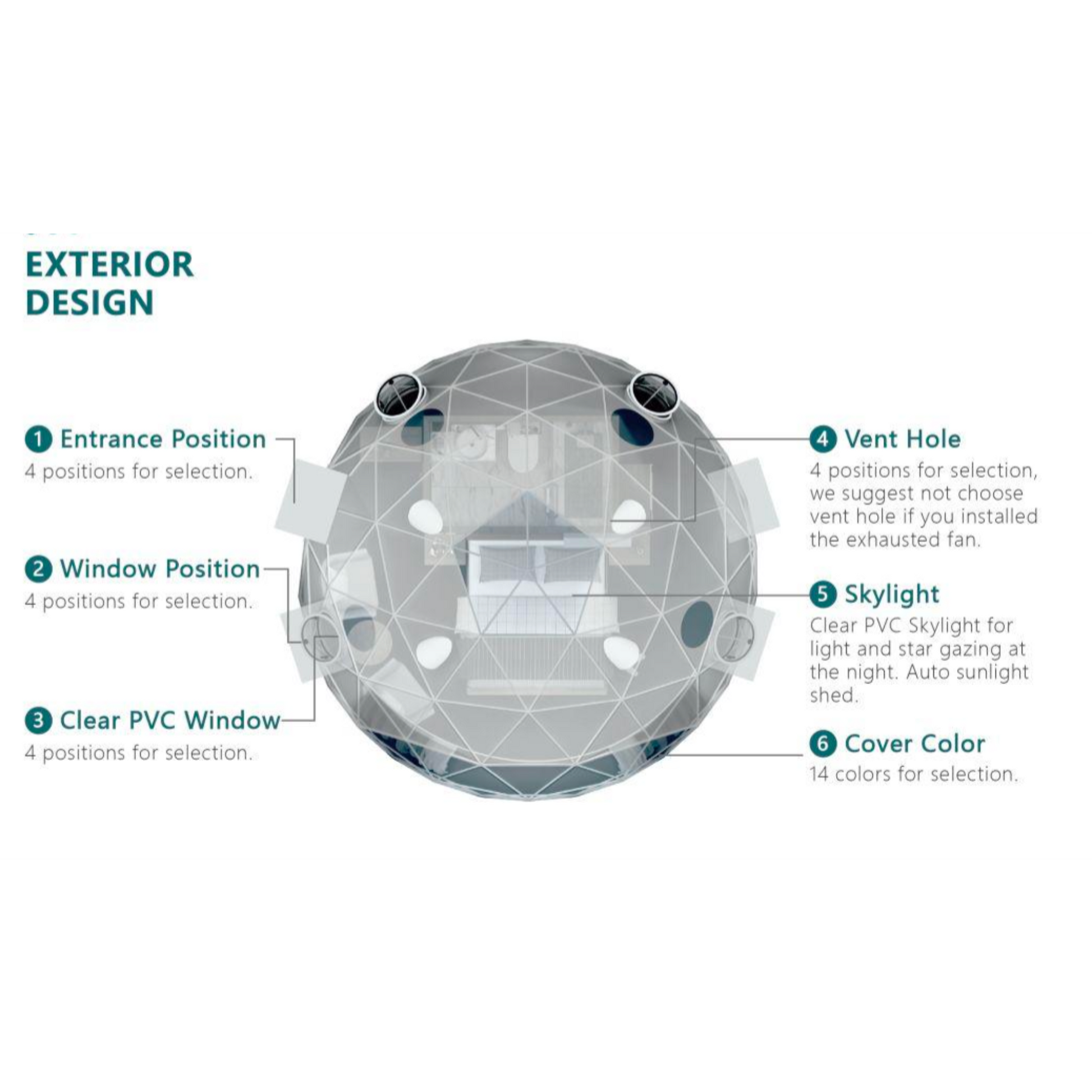 EXTERIOR DESIGN

1 Entrance Position
4 positions for selection.

2 Window Position
4 positions for selection.

3 Clear PVC Window
4 positions for selection.

4 Vent Hole
4 positions for selection, we suggest not choose vent hole if you installed the exhausted fan.

5 Skylight
Clear PVC Skylight for light and star gazing at the night. Auto sunlight shed.

6 Cover Color
14 colors for selection.